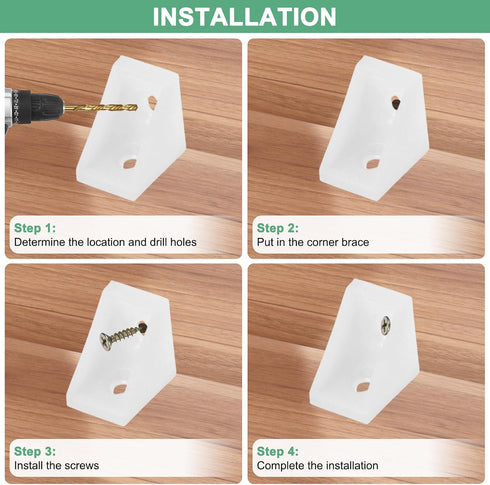 INSTALLATION

Step 1:
Determine the location and drill holes

Step 2:
Put in the corner brace

Step 3:
Install the screws

Step 4:
Complete the installation