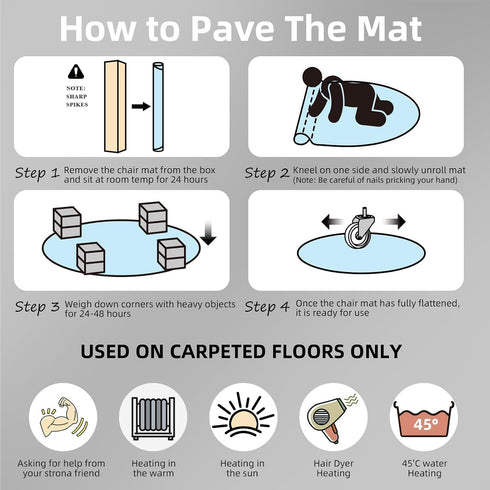 How to Pave The Mat

NOTE: SHARP SPIKES

Step 1 Remove the chair mat from the box and sit at room temp for 24 hours

Step 2 Kneel on one side and slowly unroll mat (Note: Be careful of nails pricking your hand)

Step 3 Weigh down corners with heavy objects for 24-48 hours

Step 4 Once the chair mat has fully flattened, it is ready for use

USED ON CARPETED FLOORS ONLY

Asking for help from your strona friend

Heating in the warm

Heating in the sun

Hair Dyer Heating

45°

45'C water Heating