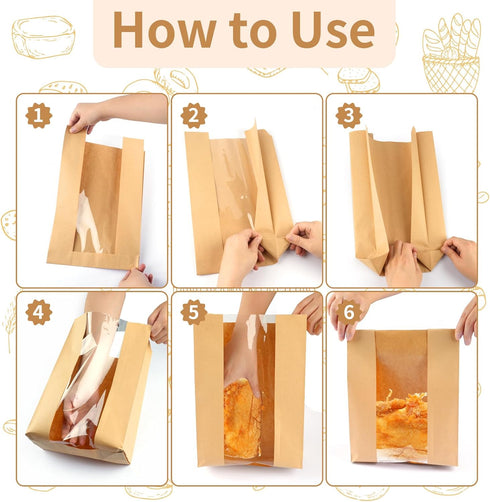 How to Use

1

2

3

4

5

6