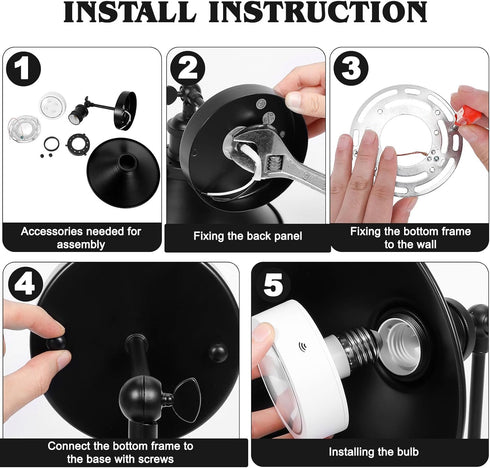 INSTALL INSTRUCTION

1

Accessories needed for assembly

2

Fixing the back panel

3

Fixing the bottom frame to the wall

4

Connect the bottom frame to the base with screws

5

Installing the bulb