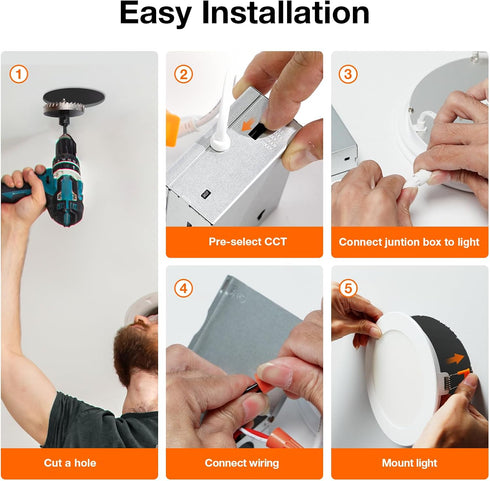 Easy Installation

1

Cut a hole

2

Pre-select CCT

3

Connect juntion box to light

4

Connect wiring

5

Mount light