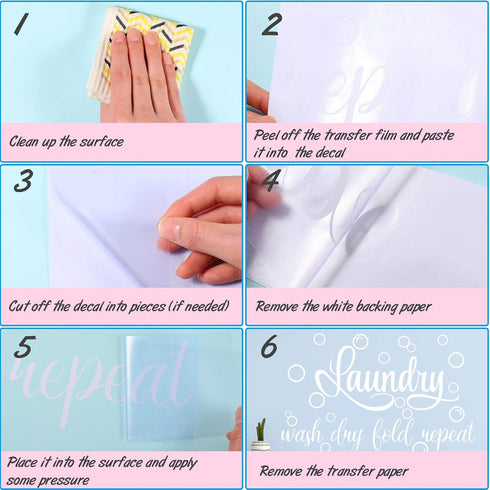 1

Clean up the surface

2

Peel off the transfer film and paste it into the decal

3

Cut off the decal into pieces (if needed)

4

Remove the white backing paper

5

repeat

Place it into the surface and apply some pressure

6

Laundry

wash dry fold repeat

Remove the transfer paper