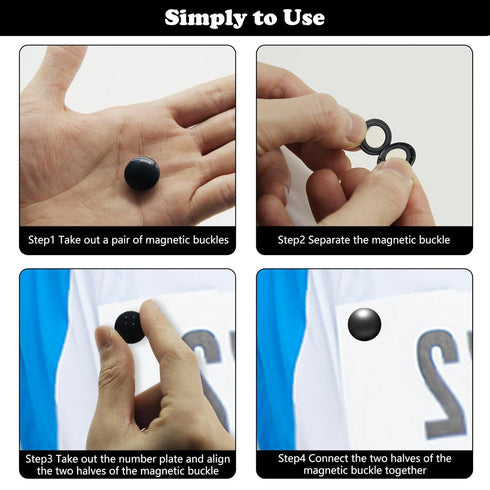 Simply to Use

Step1 Take out a pair of magnetic buckles

Step2 Separate the magnetic buckle

Step3 Take out the number plate and align the two halves of the magnetic buckle

Step4 Connect the two halves of the magnetic buckle together