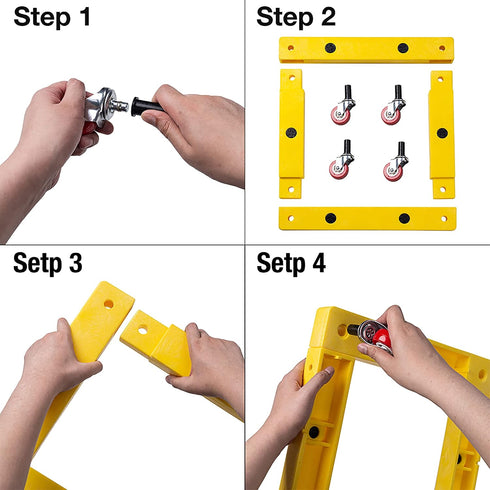 Step 1

Step 2

Setp 3

Setp 4