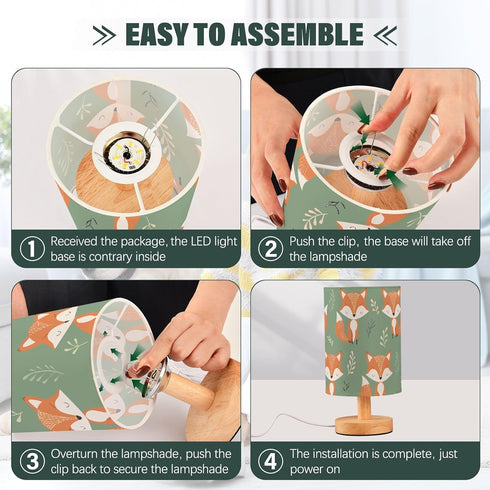 EASY TO ASSEMBLE

① Received the package, the LED light base is contrary inside

② Push the clip, the base will take off the lampshade

③ Overturn the lampshade, push the clip back to secure the lampshade

④ The installation is complete, just power on