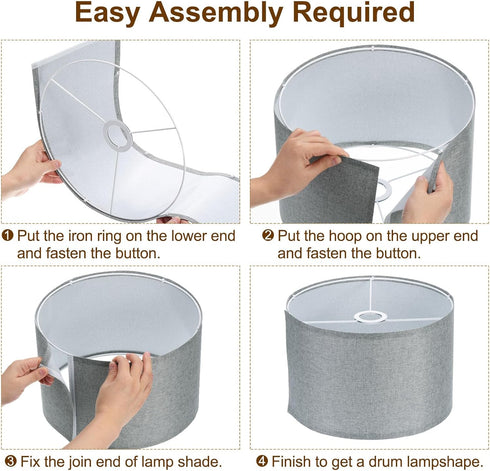 Easy Assembly Required

❶ Put the iron ring on the lower end and fasten the button.

❷ Put the hoop on the upper end and fasten the button.

❸ Fix the join end of lamp shade.

❹ Finish to get a drum lampshape.