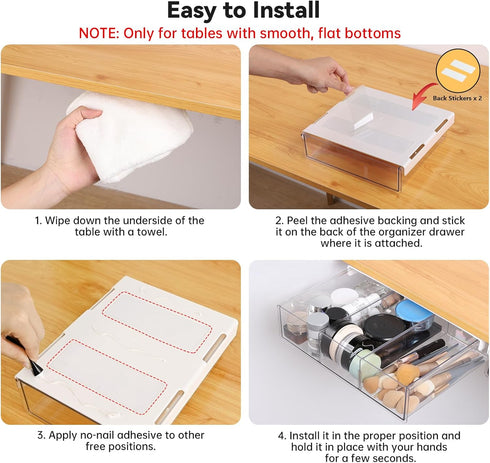 Easy to Install

NOTE: Only for tables with smooth, flat bottoms

Back Stickers x 2

1. Wipe down the underside of the table with a towel.

2. Peel the adhesive backing and stick it on the back of the organizer drawer where it is attached.

3. Apply no-nail adhesive to other free positions.

4. Install it in the proper position and hold it in place with your hands for a few seconds.