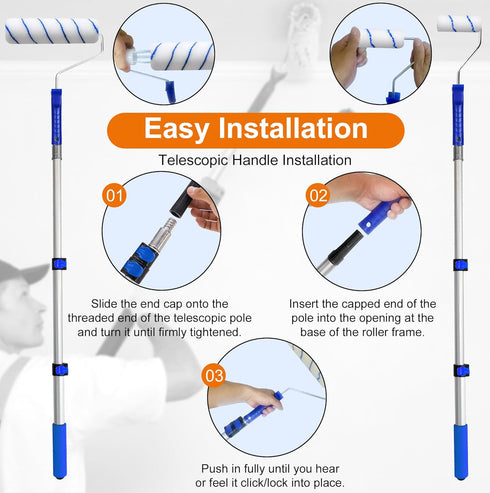 Easy Installation

Telescopic Handle Installation

01

Slide the end cap onto the threaded end of the telescopic pole and turn it until firmly tightened.

02

Insert the capped end of the pole into the opening at the base of the roller frame.

03

Push in fully until you hear or feel it click/lock into place.