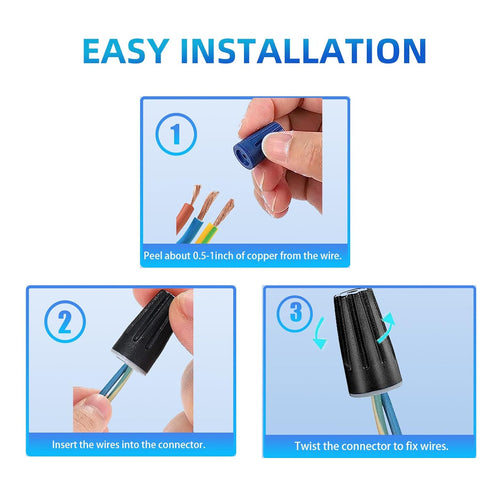 EASY INSTALLATION

1

Peel about 0.5-1inch of copper from the wire.

2

Insert the wires into the connector.

3

Twist the connector to fix wires.