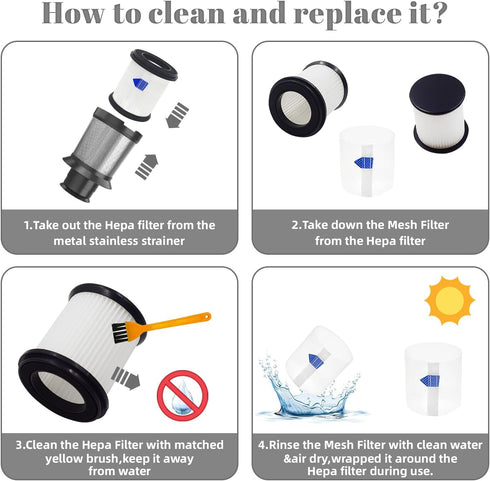 How to clean and replace it?

1.Take out the Hepa filter from the metal stainless strainer

2.Take down the Mesh Filter from the Hepa filter

3.Clean the Hepa Filter with matched yellow brush,keep it away from water

4.Rinse the Mesh Filter with clean water &air dry,wrapped it around the Hepa filter during use.