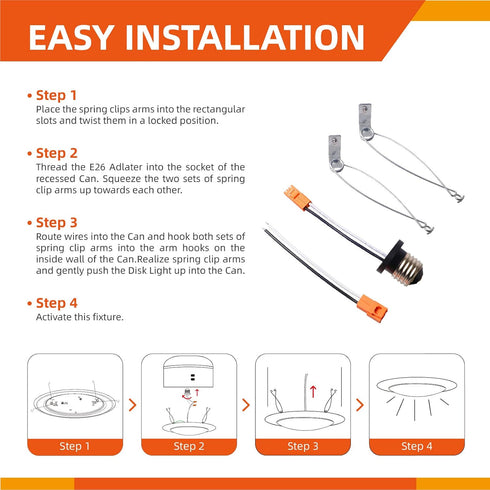 EASY INSTALLATION

• Step 1
Place the spring clips arms into the rectangular slots and twist them in a locked position.

• Step 2
Thread the E26 Adlater into the socket of the recessed Can. Squeeze the two sets of spring clip arms up towards each other.

• Step 3
Route wires into the Can and hook both sets of spring clip arms into the arm hooks on the inside wall of the Can.Realize spring clip arms and gently push the Disk Light up into the Can.

• Step 4
Activate this fixture.

Step 1

Step 2

Step 3

Step 4