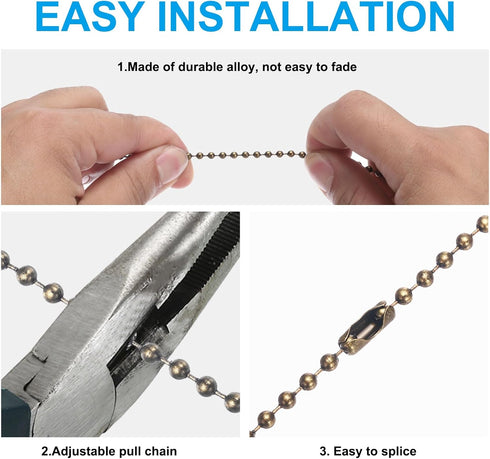 EASY INSTALLATION

1.Made of durable alloy, not easy to fade

2.Adjustable pull chain

3. Easy to splice