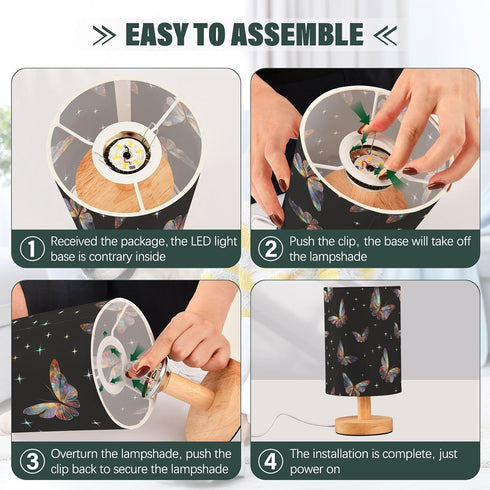 EASY TO ASSEMBLE

① Received the package, the LED light base is contrary inside

② Push the clip, the base will take off the lampshade

③ Overturn the lampshade, push the clip back to secure the lampshade

④ The installation is complete, just power on