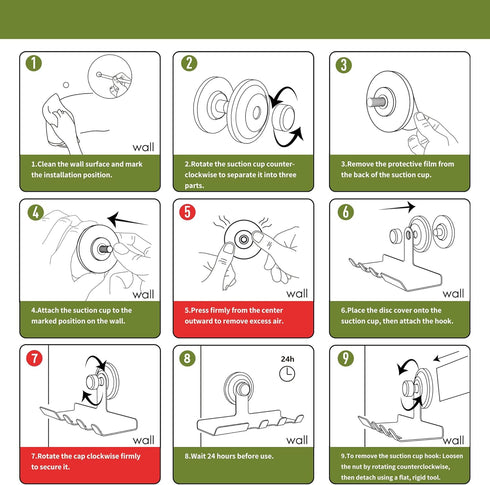 1

wall

1.Clean the wall surface and mark the installation position.

2

2.Rotate the suction cup counter-clockwise to separate it into three parts.

3

3.Remove the protective film from the back of the suction cup.

4

wall

4.Attach the suction cup to the marked position on the wall.

5

wall

5.Press firmly from the center outward to remove excess air.

6

wall

6.Place the disc cover onto the suction cup, then attach the hook.

7

wall

7.Rotate the cap clockwise firmly to secure it.

8

24h

wall

8.Wait 24 hours before use.

9

wall

9.To remove the suction cup hook: Loosen the nut by rotating counterclockwise, then detach using a flat, rigid tool.