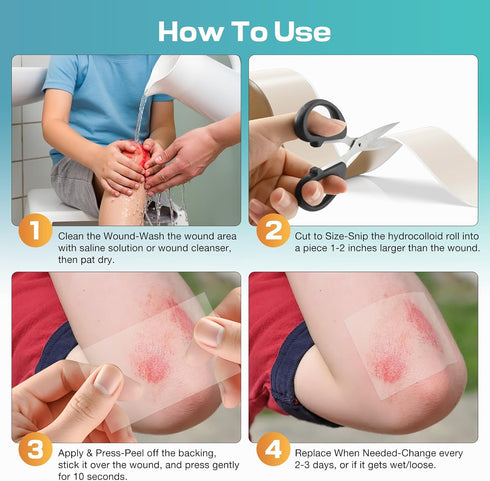 How To Use

1

Clean the Wound-Wash the wound area with saline solution or wound cleanser, then pat dry.

2

Cut to Size-Snip the hydrocolloid roll into a piece 1-2 inches larger than the wound.

3

Apply & Press-Peel off the backing, stick it over the wound, and press gently for 10 seconds.

4

Replace When Needed-Change every 2-3 days, or if it gets wet/loose.