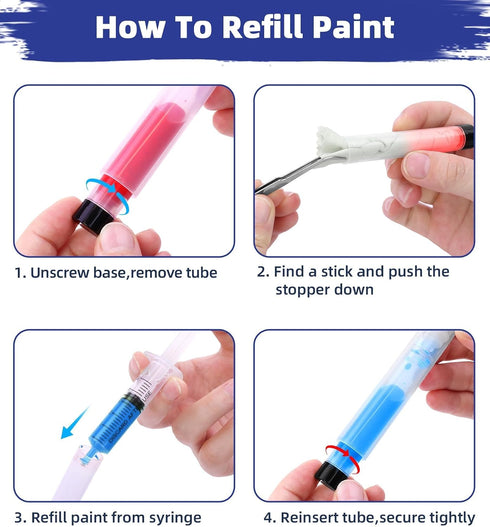 How To Refill Paint

1. Unscrew base,remove tube

2. Find a stick and push the stopper down

DISCARD AFTER USE

3. Refill paint from syringe

4. Reinsert tube,secure tightly