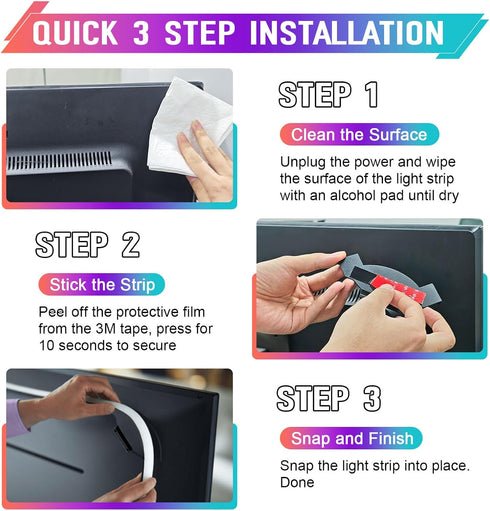 QUICK 3 STEP INSTALLATION

STEP 1

Clean the Surface

Unplug the power and wipe the surface of the light strip with an alcohol pad until dry

STEP 2

Stick the Strip

Peel off the protective film from the 3M tape, press for 10 seconds to secure

STEP 3

Snap and Finish

Snap the light strip into place. Done