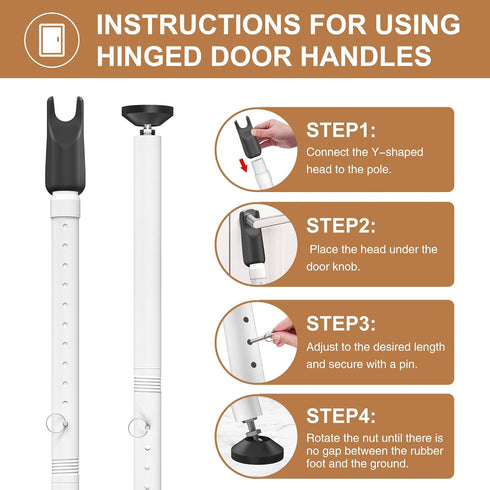 INSTRUCTIONS FOR USING HINGED DOOR HANDLES

STEP1:
Connect the Y-shaped head to the pole.

STEP2:
Place the head under the door knob.

STEP3:
Adjust to the desired length and secure with a pin.

STEP4:
Rotate the nut until there is no gap between the rubber foot and the ground.