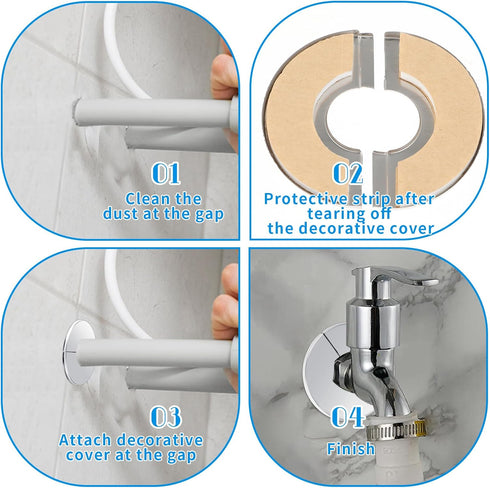 01
Clean the dust at the gap

02
Protective strip after tearing off the decorative cover

03
Attach decorative cover at the gap

04
Finish