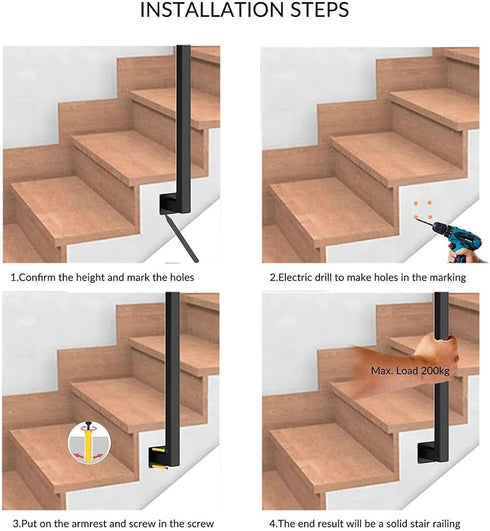 INSTALLATION STEPS

1.Confirm the height and mark the holes

2.Electric drill to make holes in the marking

3.Put on the armrest and screw in the screw

Max. Load 200kg

4.The end result will be a solid stair railing