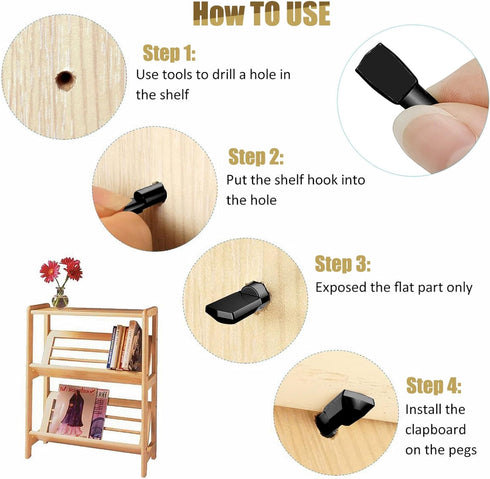 How TO USE

Step 1:
Use tools to drill a hole in the shelf

Step 2:
Put the shelf hook into the hole

Step 3:
Exposed the flat part only

Step 4:
Install the clapboard on the pegs