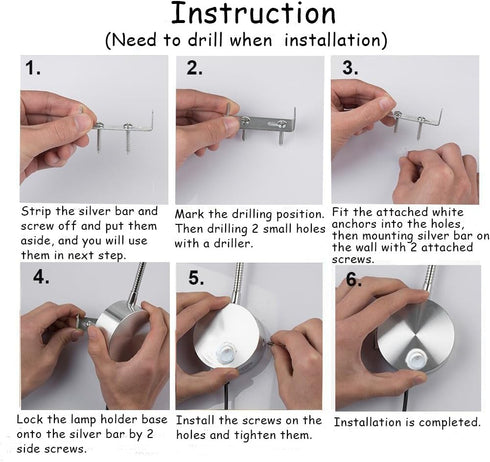 Instruction
(Need to drill when installation)

1.

Strip the silver bar and screw off and put them aside, and you will use them in next step.

2.

Mark the drilling position. Then drilling 2 small holes with a driller.

3.

Fit the attached white anchors into the holes, then mounting silver bar on the wall with 2 attached screws.

4.

Lock the lamp holder base onto the silver bar by 2 side screws.

5.

Install the screws on the holes and tighten them.

6.

Installation is completed.