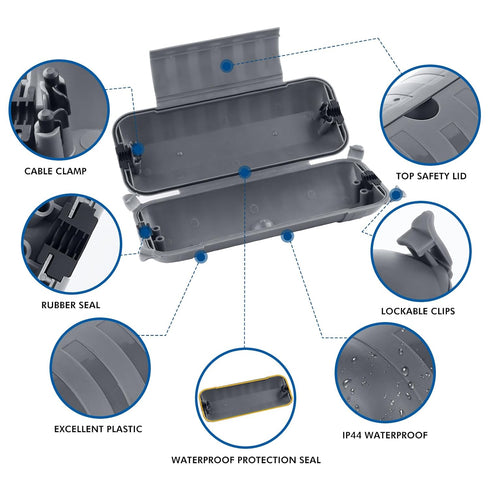 CABLE CLAMP

TOP SAFETY LID

RUBBER SEAL

LOCKABLE CLIPS

EXCELLENT PLASTIC

IP44 WATERPROOF

WATERPROOF PROTECTION SEAL