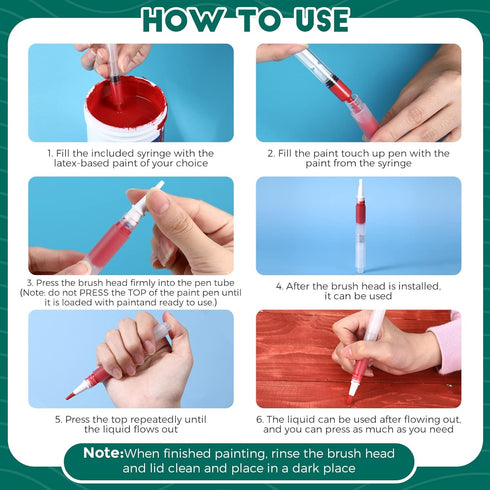 HOW TO USE

1. Fill the included syringe with the latex-based paint of your choice

2. Fill the paint touch up pen with the paint from the syringe

3. Press the brush head firmly into the pen tube (Note: do not PRESS the TOP of the paint pen until it is loaded with paintand ready to use.)

4. After the brush head is installed, it can be used

5. Press the top repeatedly until the liquid flows out

6. The liquid can be used after flowing out, and you can press as much as you need

Note:When finished painting, rinse the brush head and lid clean and place in a dark place