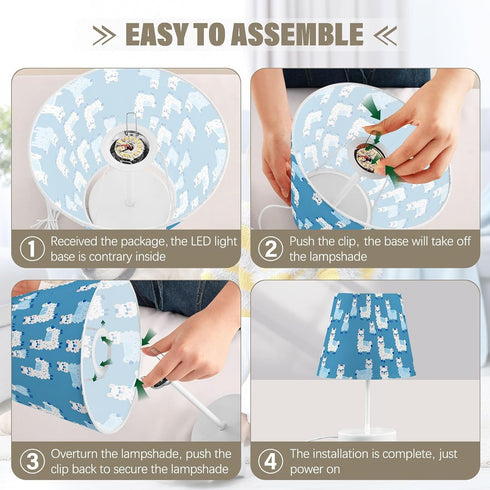 EASY TO ASSEMBLE

① Received the package, the LED light base is contrary inside

② Push the clip, the base will take off the lampshade

③ Overturn the lampshade, push the clip back to secure the lampshade

④ The installation is complete, just power on