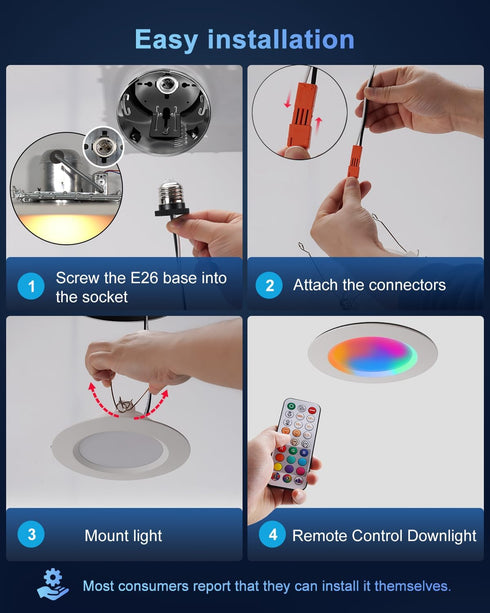 Easy installation

1 Screw the E26 base into the socket

2 Attach the connectors

3 Mount light

4 Remote Control Downlight

Most consumers report that they can install it themselves.