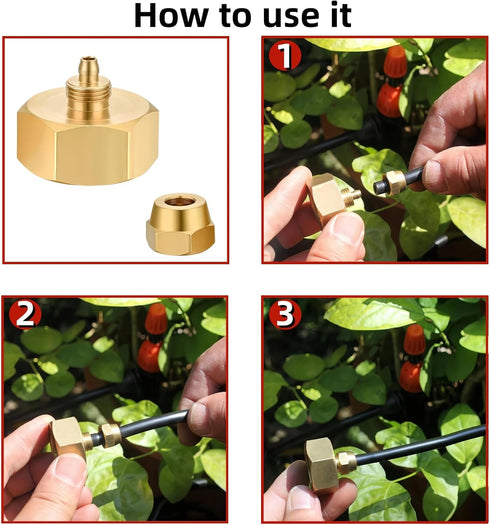 How to use it

1

2

3