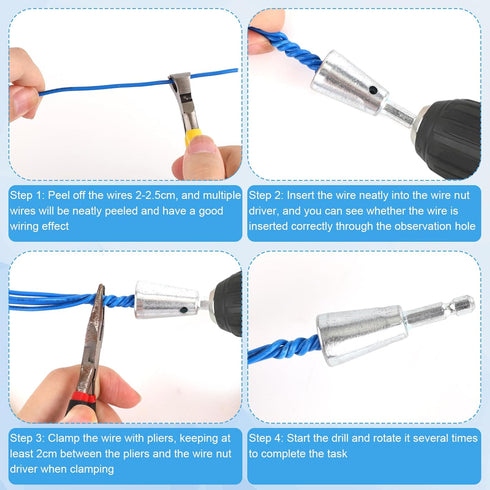 Step 1: Peel off the wires 2-2.5cm, and multiple wires will be neatly peeled and have a good wiring effect

Step 2: Insert the wire neatly into the wire nut driver, and you can see whether the wire is inserted correctly through the observation hole

Step 3: Clamp the wire with pliers, keeping at least 2cm between the pliers and the wire nut driver when clamping

Step 4: Start the drill and rotate it several times to complete the task