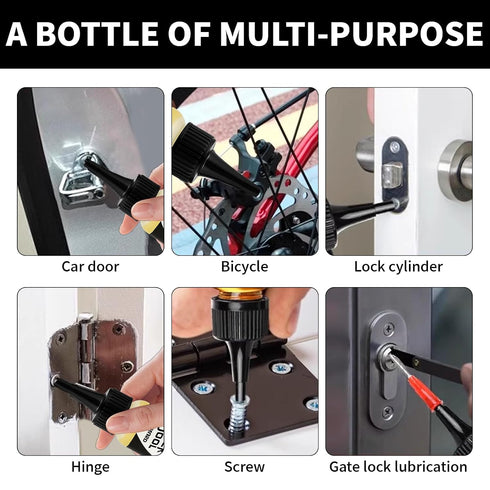 A BOTTLE OF MULTI-PURPOSE

Car door

Bicycle

Lock cylinder

Hinge

Screw

Gate lock lubrication