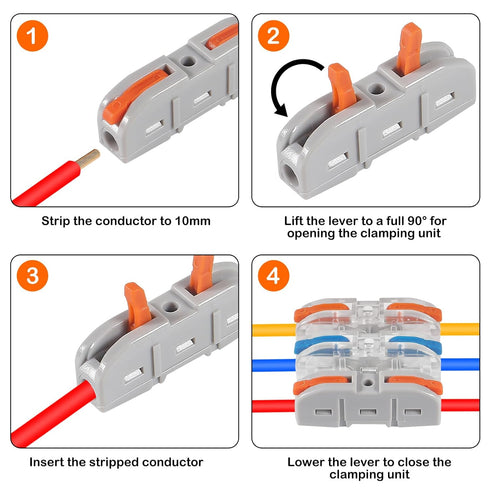 1

Strip the conductor to 10mm

2

Lift the lever to a full 90° for opening the clamping unit

3

Insert the stripped conductor

4

Lower the lever to close the clamping unit