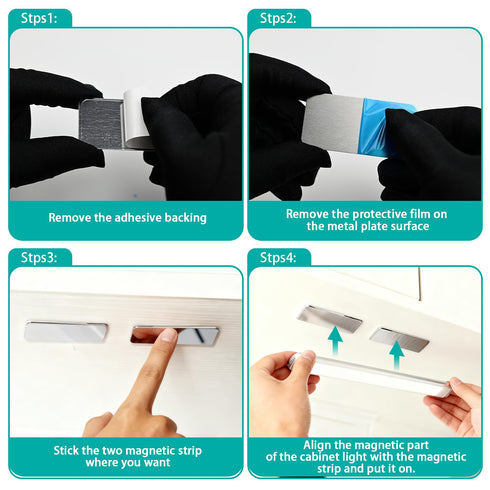 Stps1:

Remove the adhesive backing

Stps2:

Remove the protective film on the metal plate surface

Stps3:

Stick the two magnetic strip where you want

Stps4:

Align the magnetic part of the cabinet light with the magnetic strip and put it on.