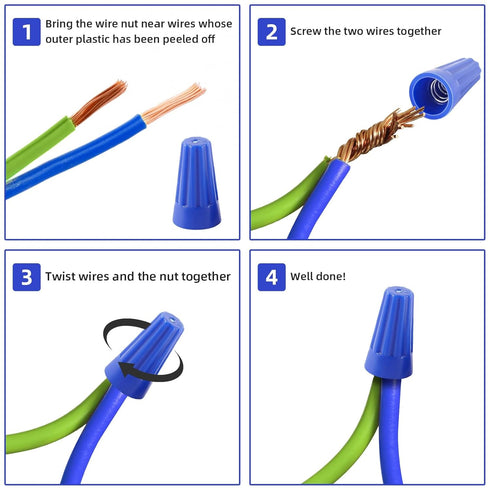 1 Bring the wire nut near wires whose outer plastic has been peeled off

2 Screw the two wires together

3 Twist wires and the nut together

4 Well done!