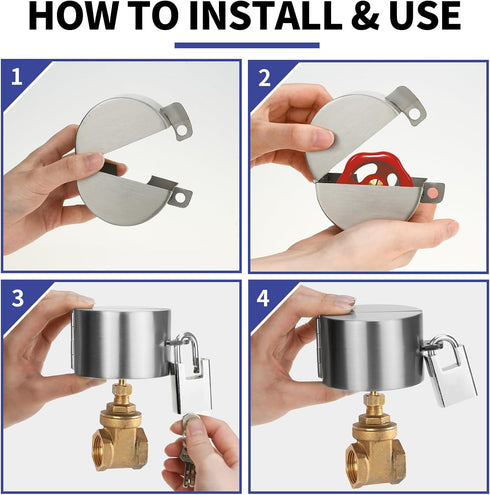 HOW TO INSTALL & USE

1

2

3

4