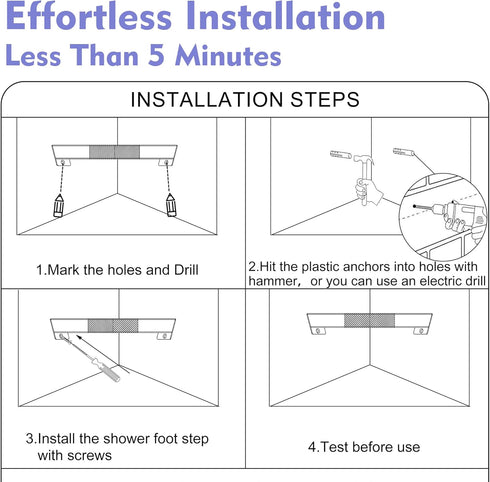 Effortless Installation
Less Than 5 Minutes

INSTALLATION STEPS

1.Mark the holes and Drill

2.Hit the plastic anchors into holes with hammer, or you can use an electric drill

3.Install the shower foot step with screws

4.Test before use