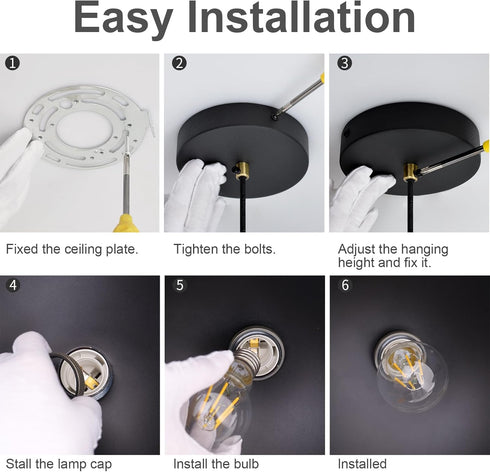 Easy Installation

1
Fixed the ceiling plate.

2
Tighten the bolts.

3
Adjust the hanging height and fix it.

4
Stall the lamp cap

5
Install the bulb

6
Installed