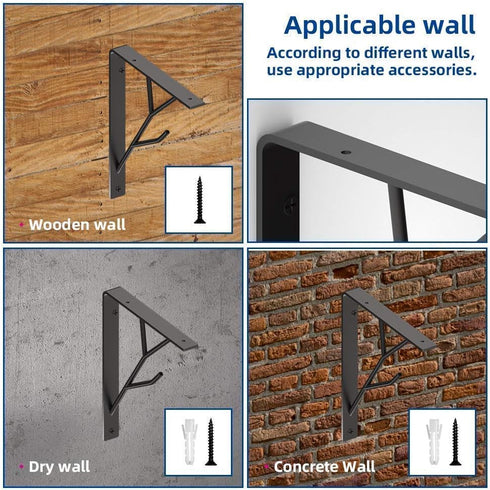 Applicable wall

According to different walls, use appropriate accessories.

Wooden wall

Dry wall

Concrete Wall