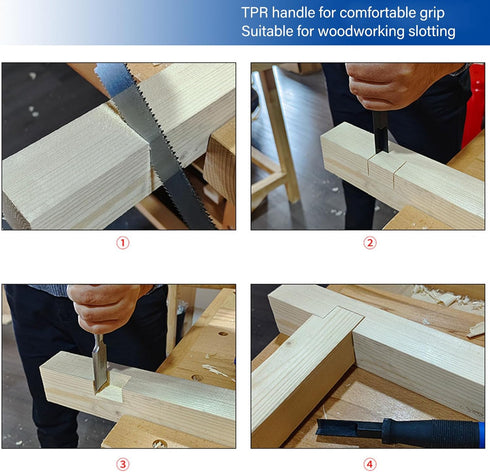 TPR handle for comfortable grip
Suitable for woodworking slotting

①

②

③

④