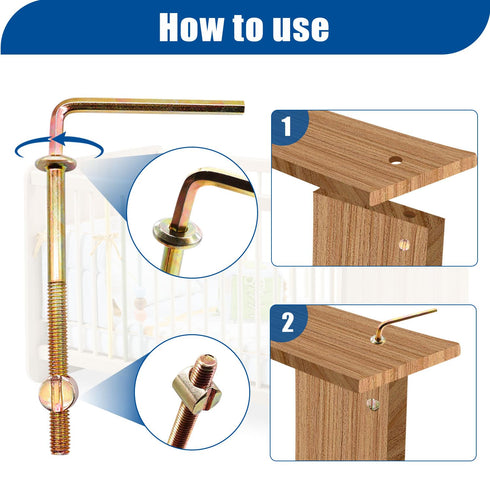 How to use

1

2