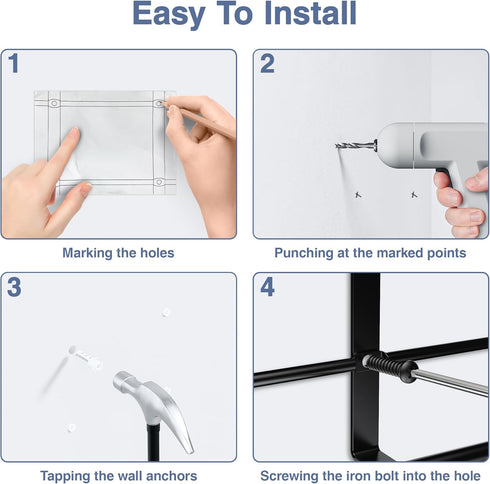 Easy To Install

1

Marking the holes

2

Punching at the marked points

3

Tapping the wall anchors

4

Screwing the iron bolt into the hole