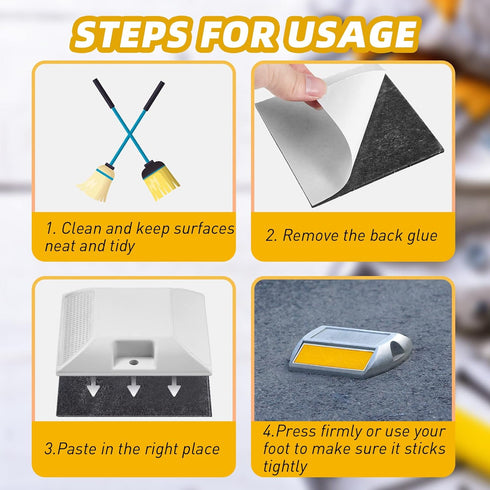 STEPS FOR USAGE

1. Clean and keep surfaces neat and tidy

2. Remove the back glue

3.Paste in the right place

4.Press firmly or use your foot to make sure it sticks tightly