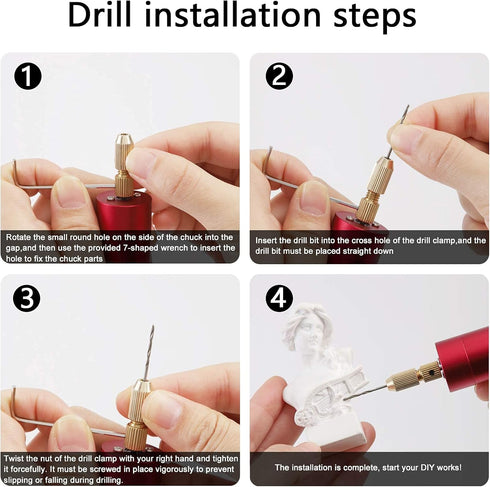 Drill installation steps

1

Rotate the small round hole on the side of the chuck into the gap,and then use the provided 7-shaped wrench to insert the hole to fix the chuck parts

2

Insert the drill bit into the cross hole of the drill clamp,and the drill bit must be placed straight down

3

Twist the nut of the drill clamp with your right hand and tighten it forcefully. It must be screwed in place vigorously to prevent slipping or falling during drilling.

4

The installation is complete, start your DIY works!