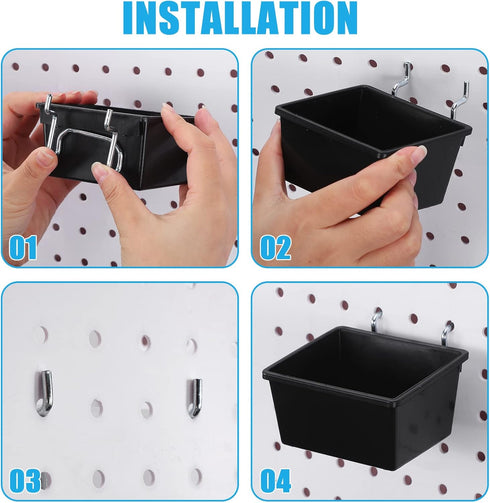 INSTALLATION

01

02

03

04