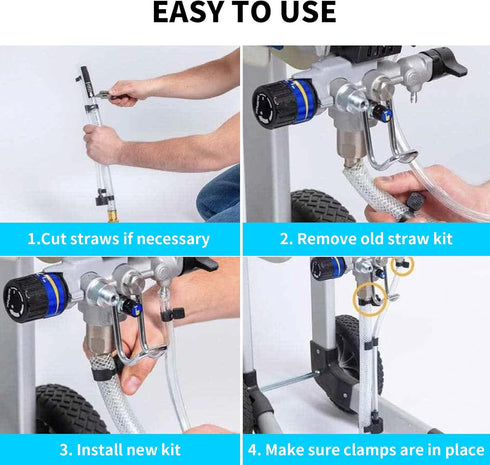 EASY TO USE

1.Cut straws if necessary

2. Remove old straw kit

3. Install new kit

4. Make sure clamps are in place