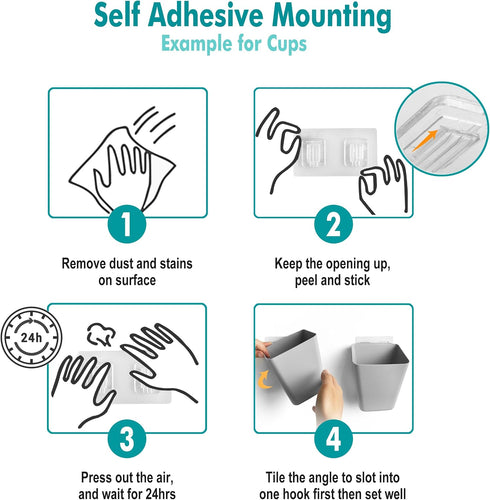 Self Adhesive Mounting
Example for Cups

1
Remove dust and stains on surface

2
Keep the opening up, peel and stick

24h

3
Press out the air, and wait for 24hrs

4
Tile the angle to slot into one hook first then set well