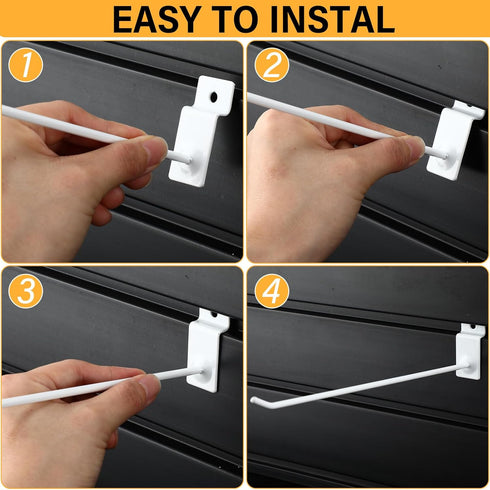 EASY TO INSTAL

1

2

3

4