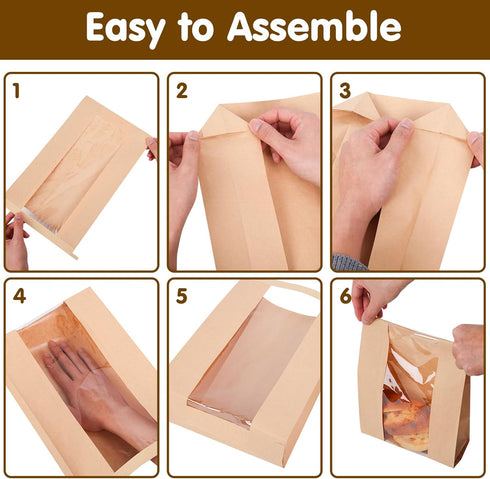 Easy to Assemble

1

2

3

4

5

6